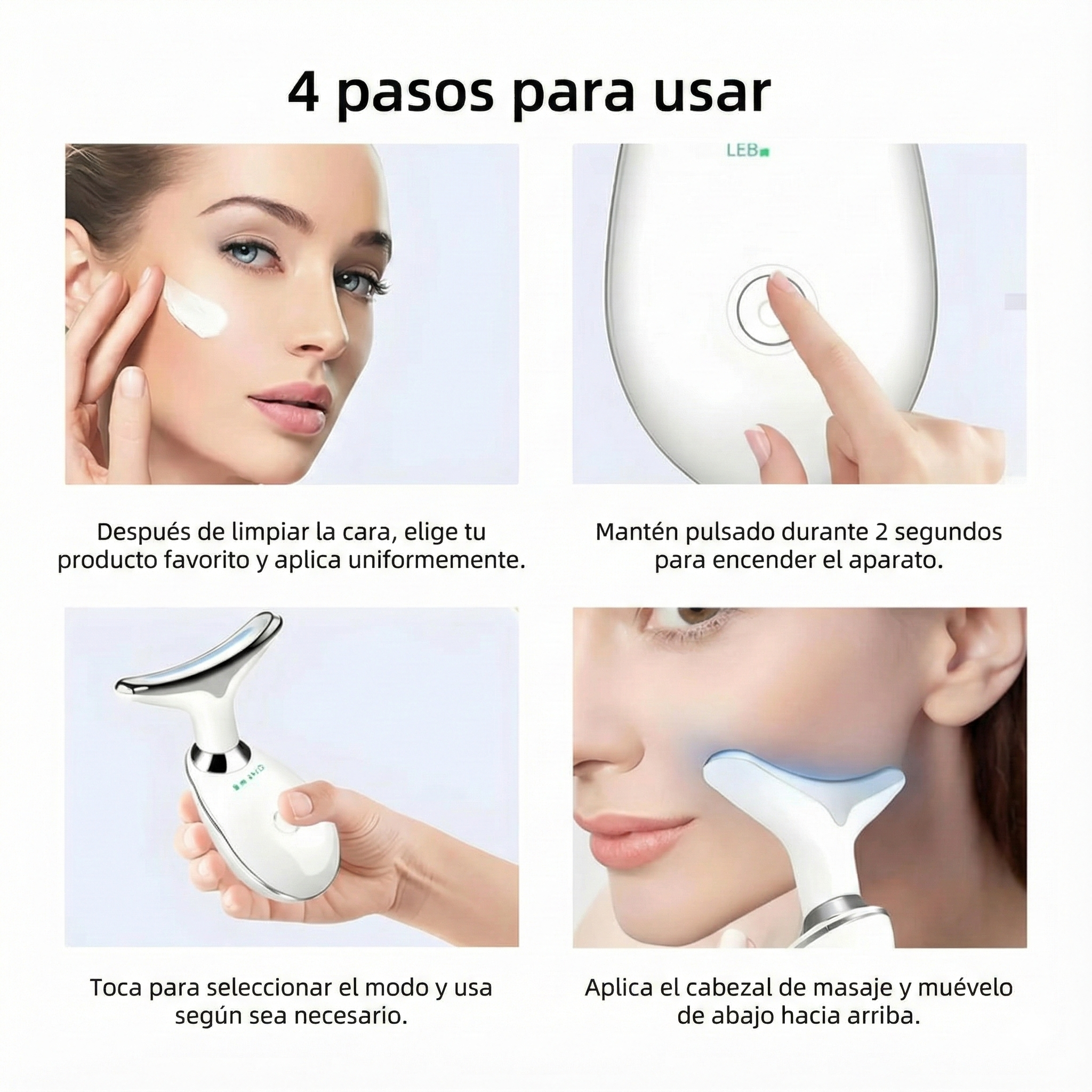 4 pasos para usar

LEB

Después de limpiar la cara, elige tu producto favorito y aplica uniformemente.

Mantén pulsado durante 2 segundos para encender el aparato.

Toca para seleccionar el modo y usa según sea necesario.

Aplica el cabezal de masaje y muévelo de abajo hacia arriba.